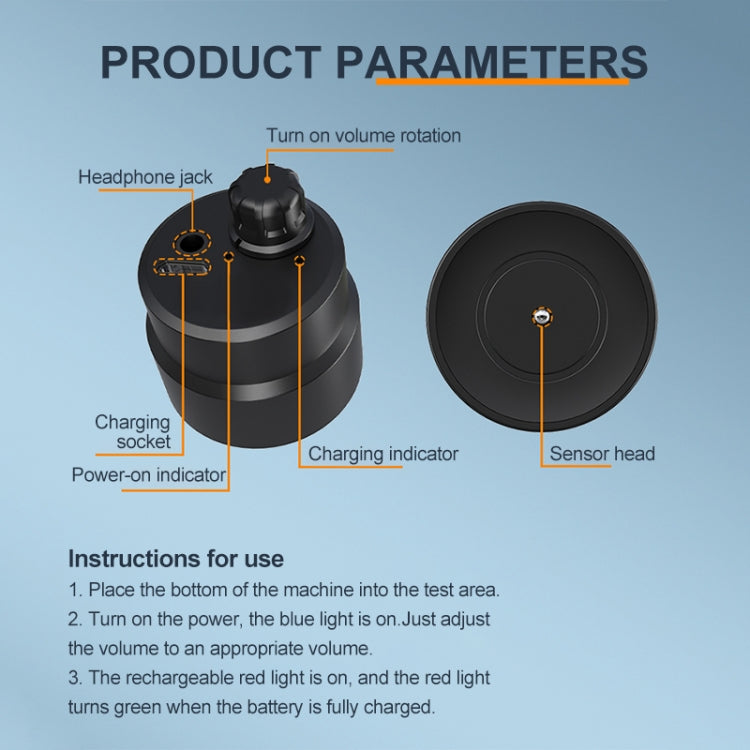 PRODUCT PARAMETERS

Turn on volume rotation

Headphone jack

Charging socket

Power-on indicator

Charging indicator

Sensor head

Instructions for use

1. Place the bottom of the machine into the test area.

2. Turn on the power, the blue light is on.Just adjust the volume to an appropriate volume.

3. The rechargeable red light is on, and the red light turns green when the battery is fully charged.