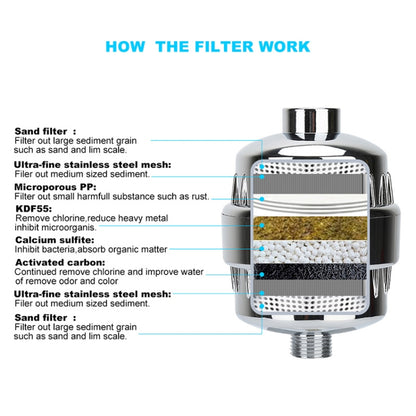 HOW THE FILTER WORK

Sand filter :
Filter out large sediment grain such as sand and lim scale.

Ultra-fine stainless steel mesh:
Filer out medium sized sediment.

Microporous PP:
Filter out small harmfull substance such as rust.

KDF55:
Remove chlorine,reduce heavy metal inhibit microorganis.

Calcium sulfite:
Inhibit bacteria,absorb organic matter

Activated carbon:
Continued remove chlorine and improve water of remove odor and color

Ultra-fine stainless steel mesh:
Filer out medium sized sediment.

Sand filter :
Filter out large sediment grain such as sand and lim scale.