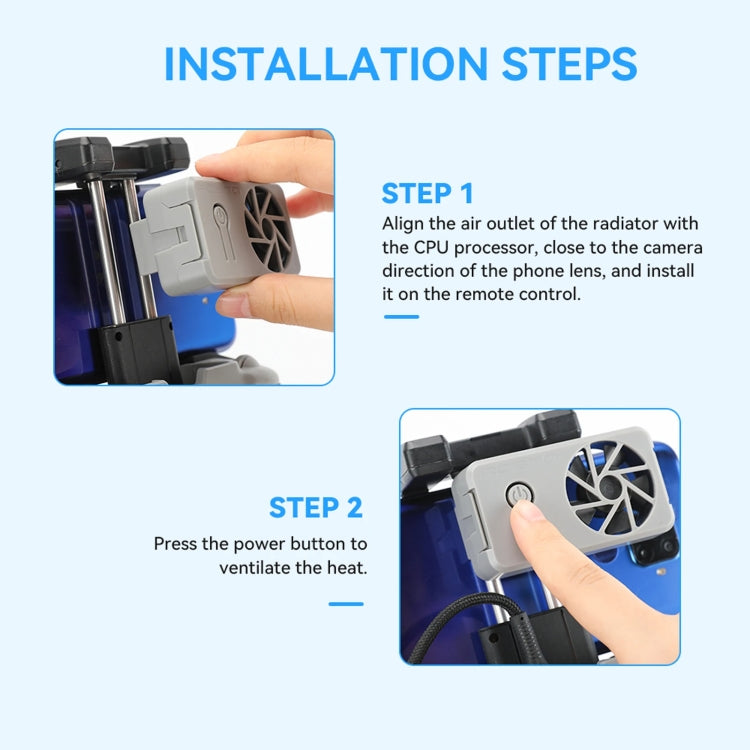 INSTALLATION STEPS

STEP 1

Align the air outlet of the radiator with the CPU processor, close to the camera direction of the phone lens, and install it on the remote control.

STEP 2

Press the power button to ventilate the heat.