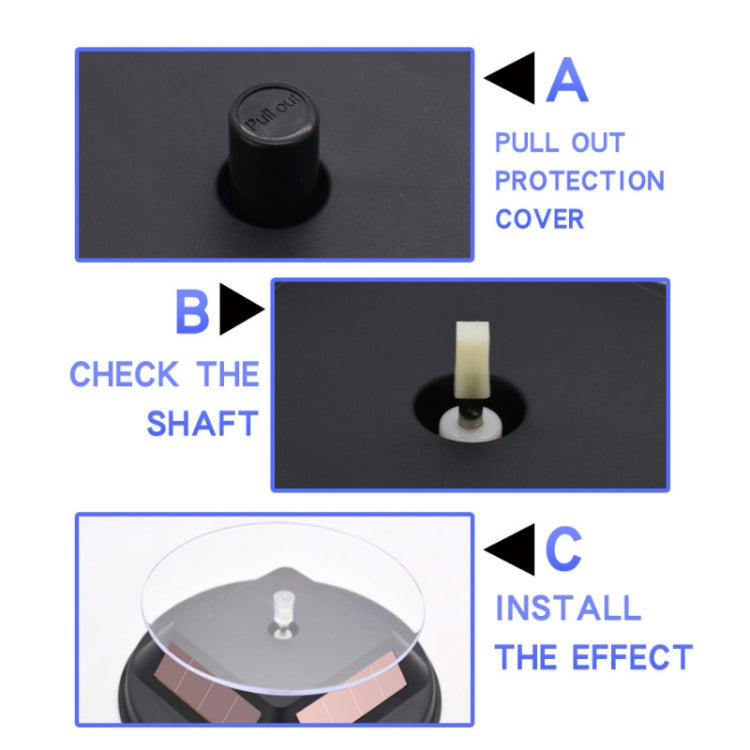 Pull out

A
PULL OUT PROTECTION COVER

B
CHECK THE SHAFT

C
INSTALL THE EFFECT