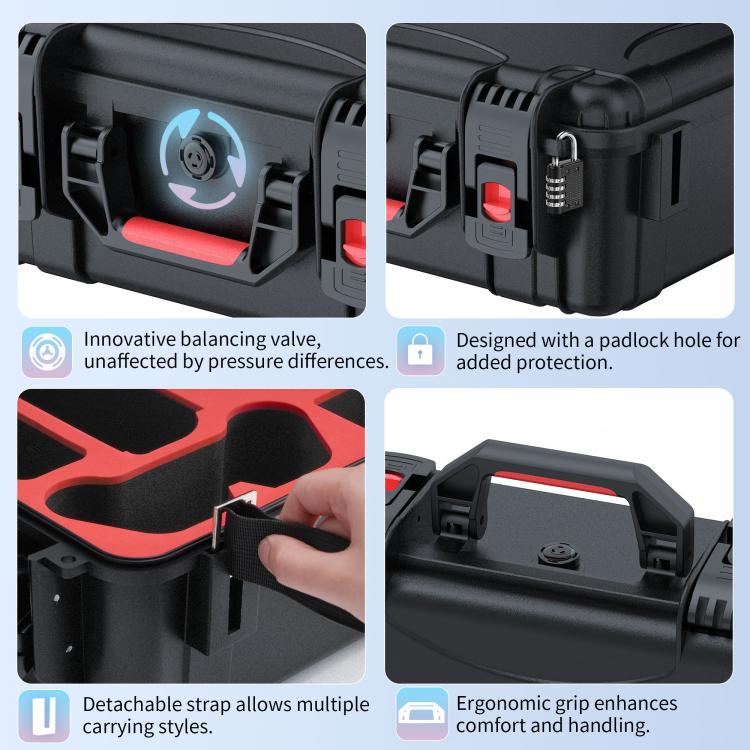 Innovative balancing valve, unaffected by pressure differences.

Designed with a padlock hole for added protection.

Detachable strap allows multiple carrying styles.

Ergonomic grip enhances comfort and handling.