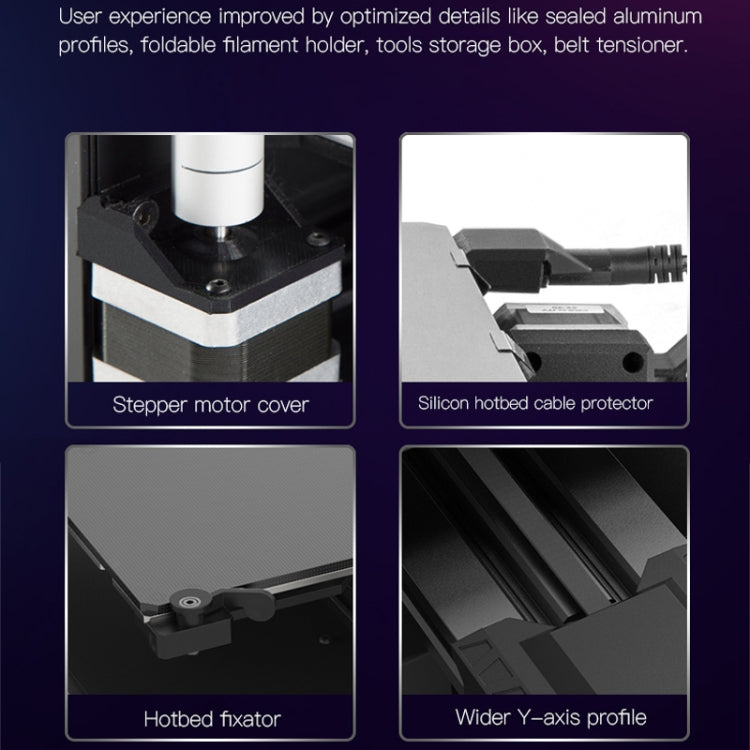 User experience improved by optimized details like sealed aluminum profiles, foldable filament holder, tools storage box, belt tensioner.

Stepper motor cover

Silicon hotbed cable protector

Hotbed fixator

Wider Y-axis profile