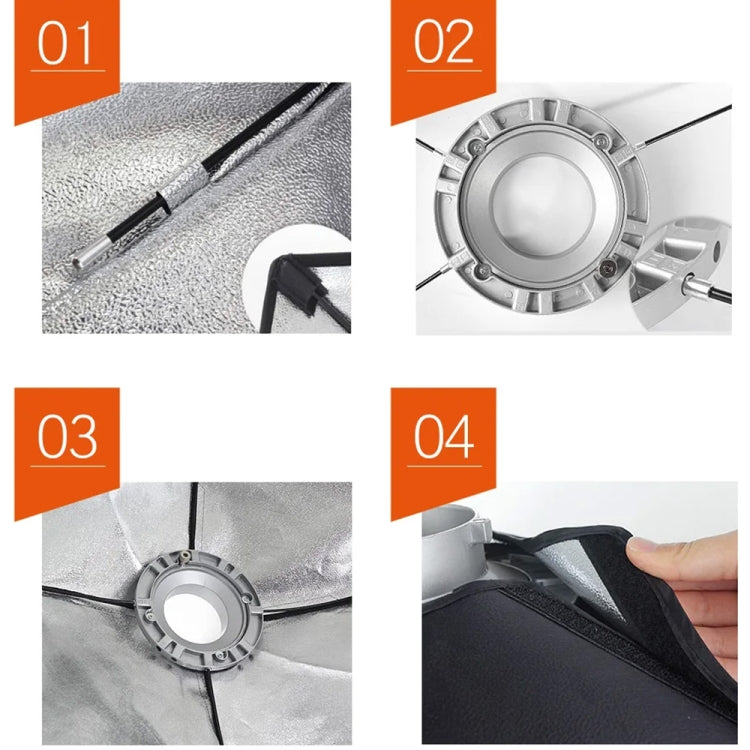 01

02

03

04