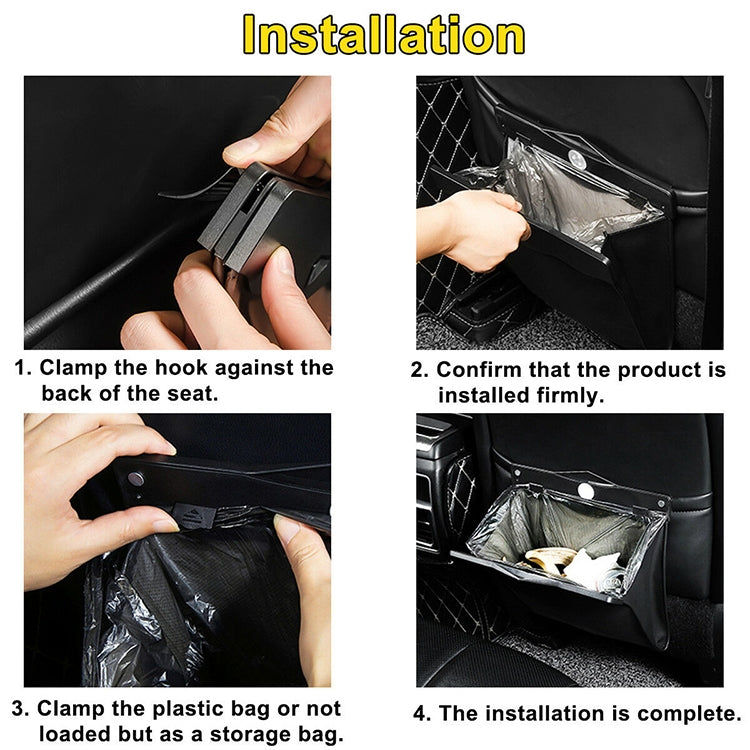 Installation

1. Clamp the hook against the back of the seat.

2. Confirm that the product is installed firmly.

3. Clamp the plastic bag or not loaded but as a storage bag.

4. The installation is complete.