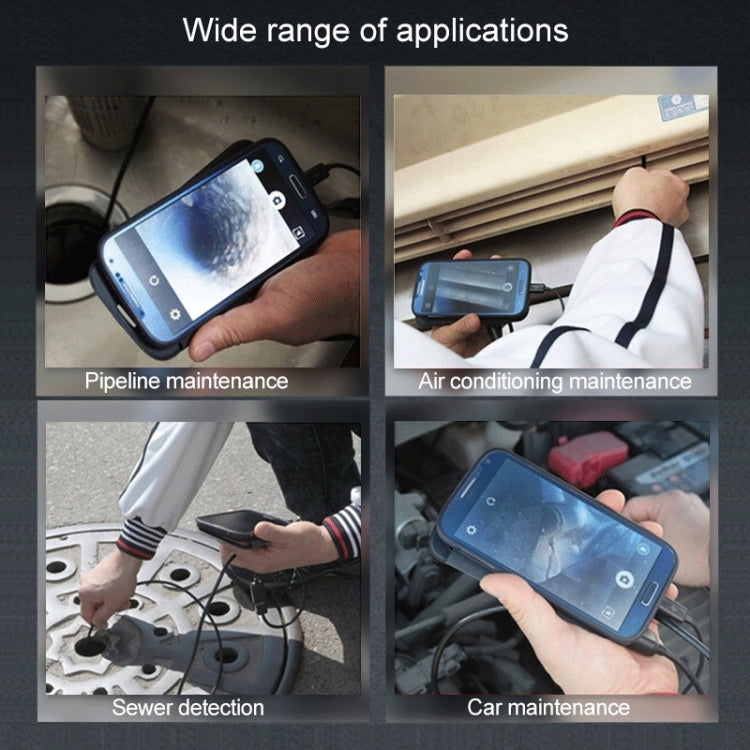 Wide range of applications

Pipeline maintenance

Air conditioning maintenance

Sewer detection

Car maintenance